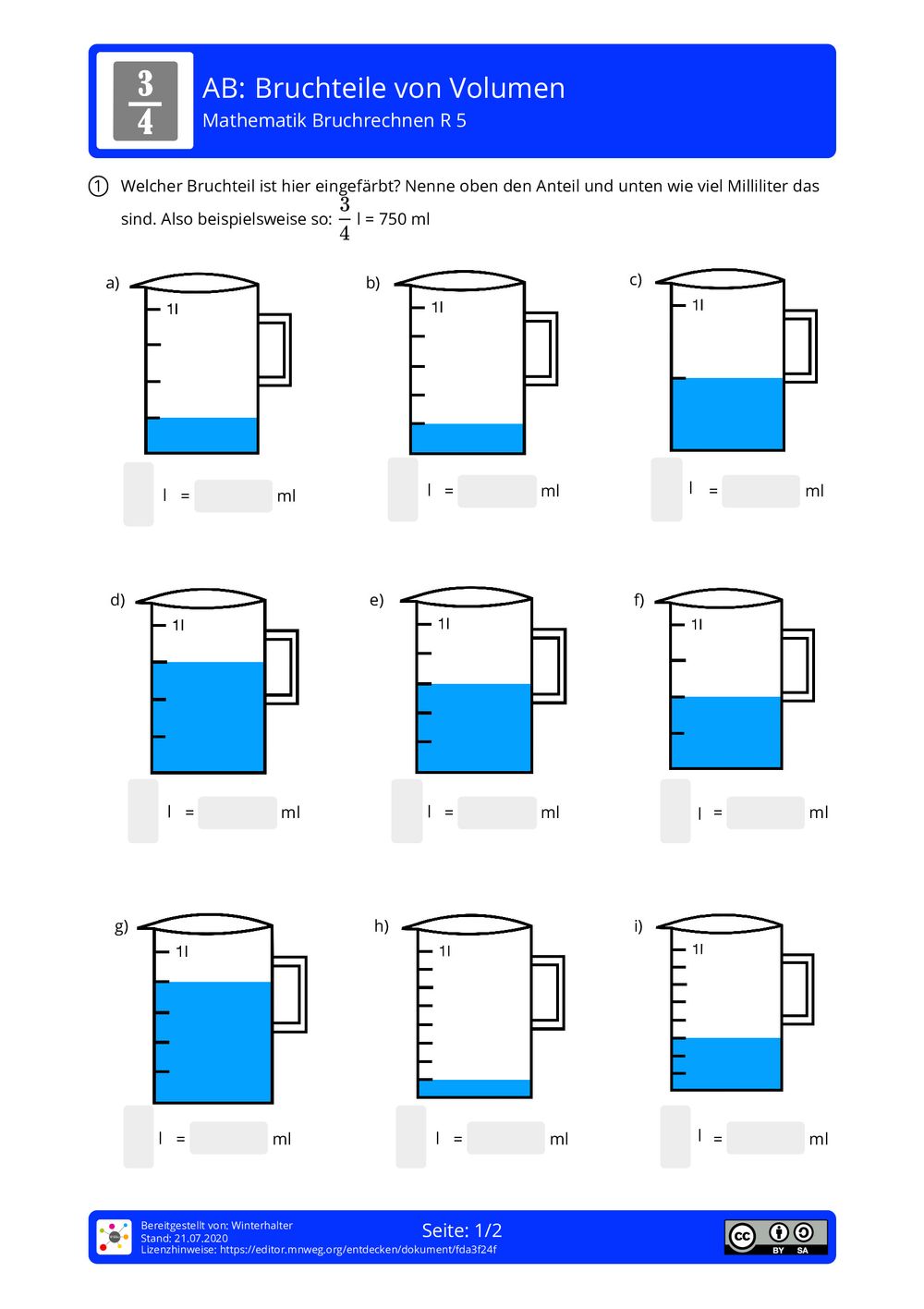 $\frac{3}{4}$

AB: Bruchteile von Volumen

Mathematik Bruchrechnen R 5

① Welcher Bruchteil ist hier eingefärbt? Nenne oben den Anteil und unten wie viel Milliliter das sind. Also beispielsweise so: $\frac{3}{4}$ l = 750 ml

a) 1l

l = ml

b) 1l

l = ml

c) 1l

l = ml

d) 1l

l = ml

e) 1l

l = ml

f) 1l

l = ml

g) 1l

l = ml

h) 1l

l = ml

i) 1l

l = ml

Bereitgestellt von: Winterhalter
Stand: 21.07.2020
Lizenzhinweise: https://editor.mnweg.org/entdecken/dokument/fda3f24f

Seite: 1/2

cc BY SA