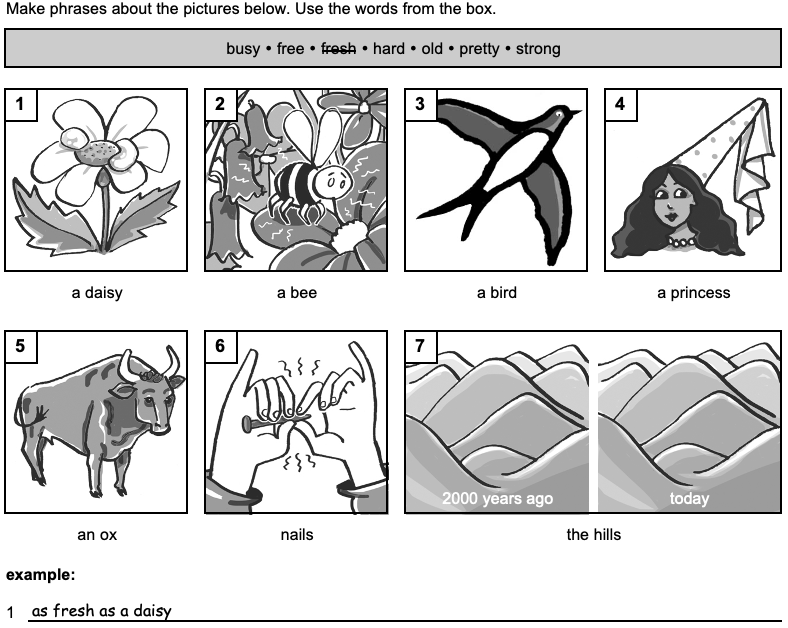 Make phrases about the pictures below. Use the words from the box.

busy • free • ~~fresh~~ • hard • old • pretty • strong

1

a daisy

2

a bee

3

a bird

4

a princess

5

an ox

6

nails

7

2000 years ago

today

the hills

**example:**

1 as fresh as a daisy