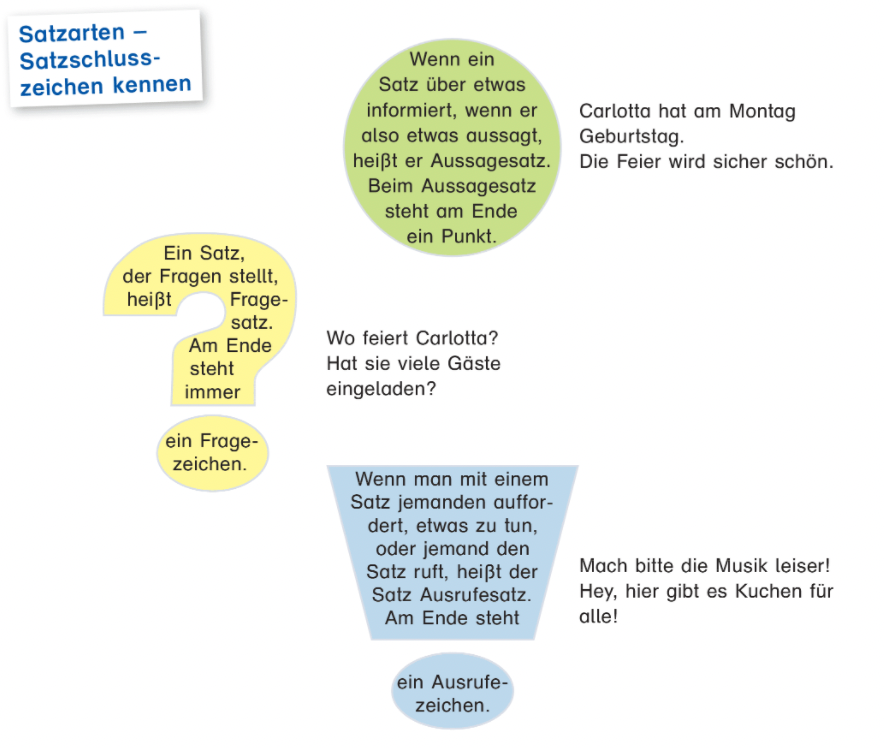 Satzarten – Satzschlusszeichen kennen

Wenn ein Satz über etwas informiert, wenn er also etwas aussagt, heißt er Aussagesatz. Beim Aussagesatz steht am Ende ein Punkt.

Carlotta hat am Montag Geburtstag.
Die Feier wird sicher schön.

Ein Satz, der Fragen stellt, heißt Fragesatz. Am Ende steht immer ein Fragezeichen.

Wo feiert Carlotta?
Hat sie viele Gäste eingeladen?

Wenn man mit einem Satz jemanden auffordert, etwas zu tun, oder jemand den Satz ruft, heißt der Satz Ausrufesatz. Am Ende steht ein Ausrufezeichen.

Mach bitte die Musik leiser!
Hey, hier gibt es Kuchen für alle!