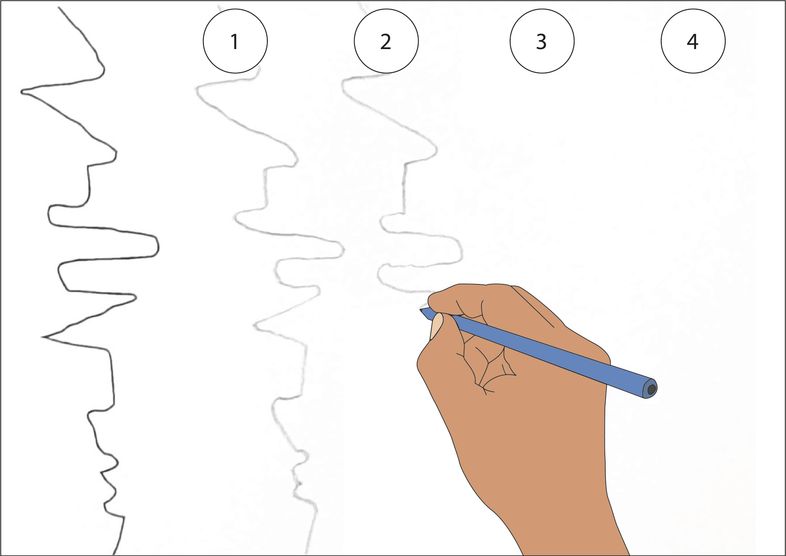 1

2

3

4